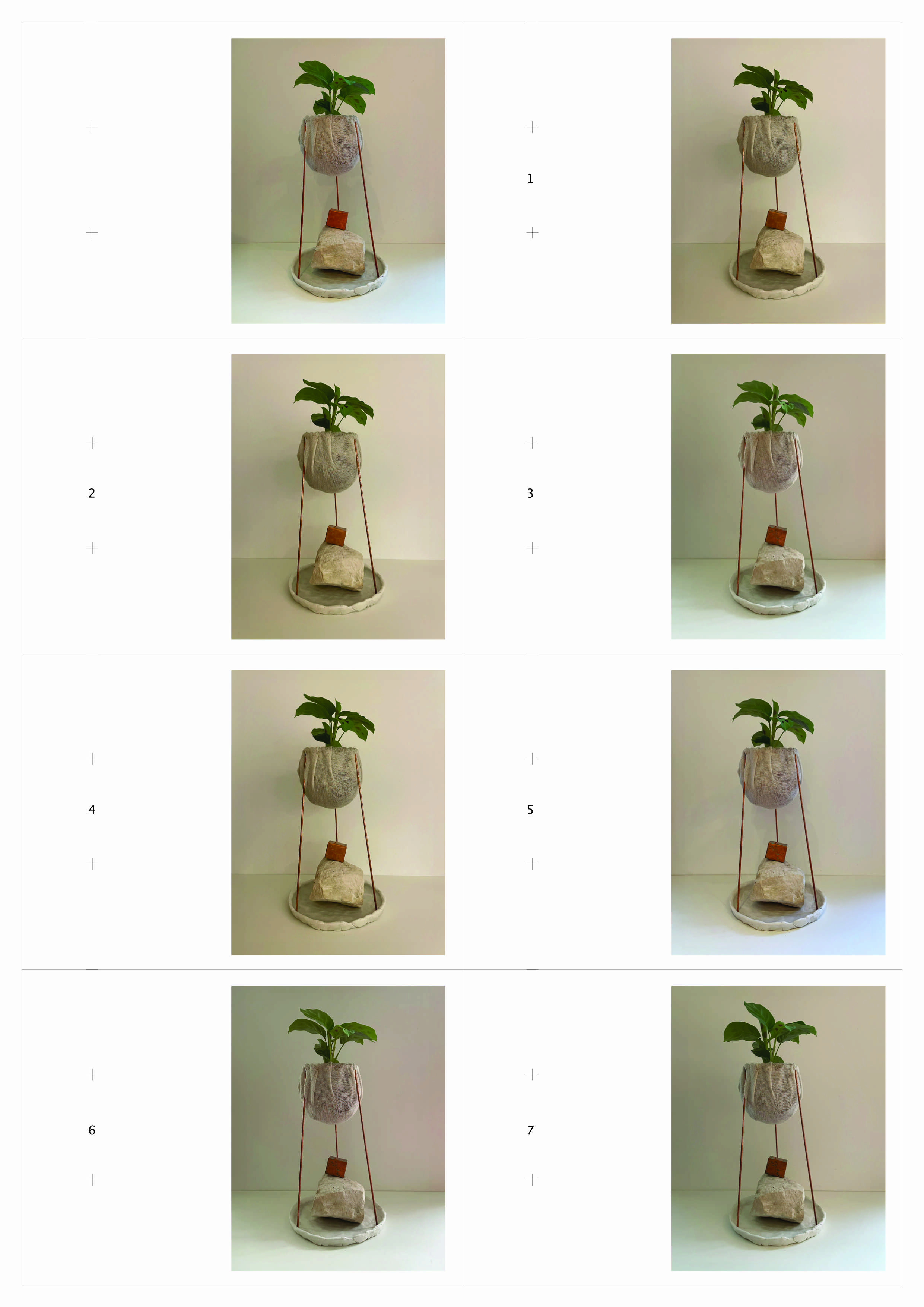 1

2

3

4

5

6

7