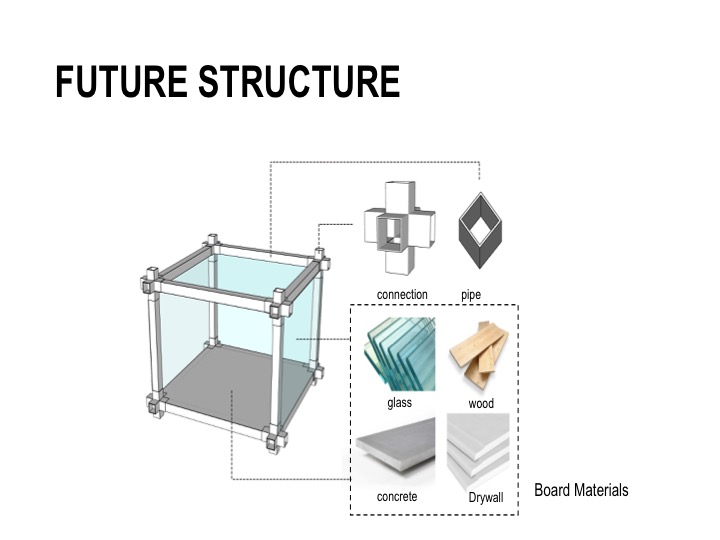 FUTURE STRUCTURE

connection

pipe

glass

wood

concrete

Drywall

Board Materials