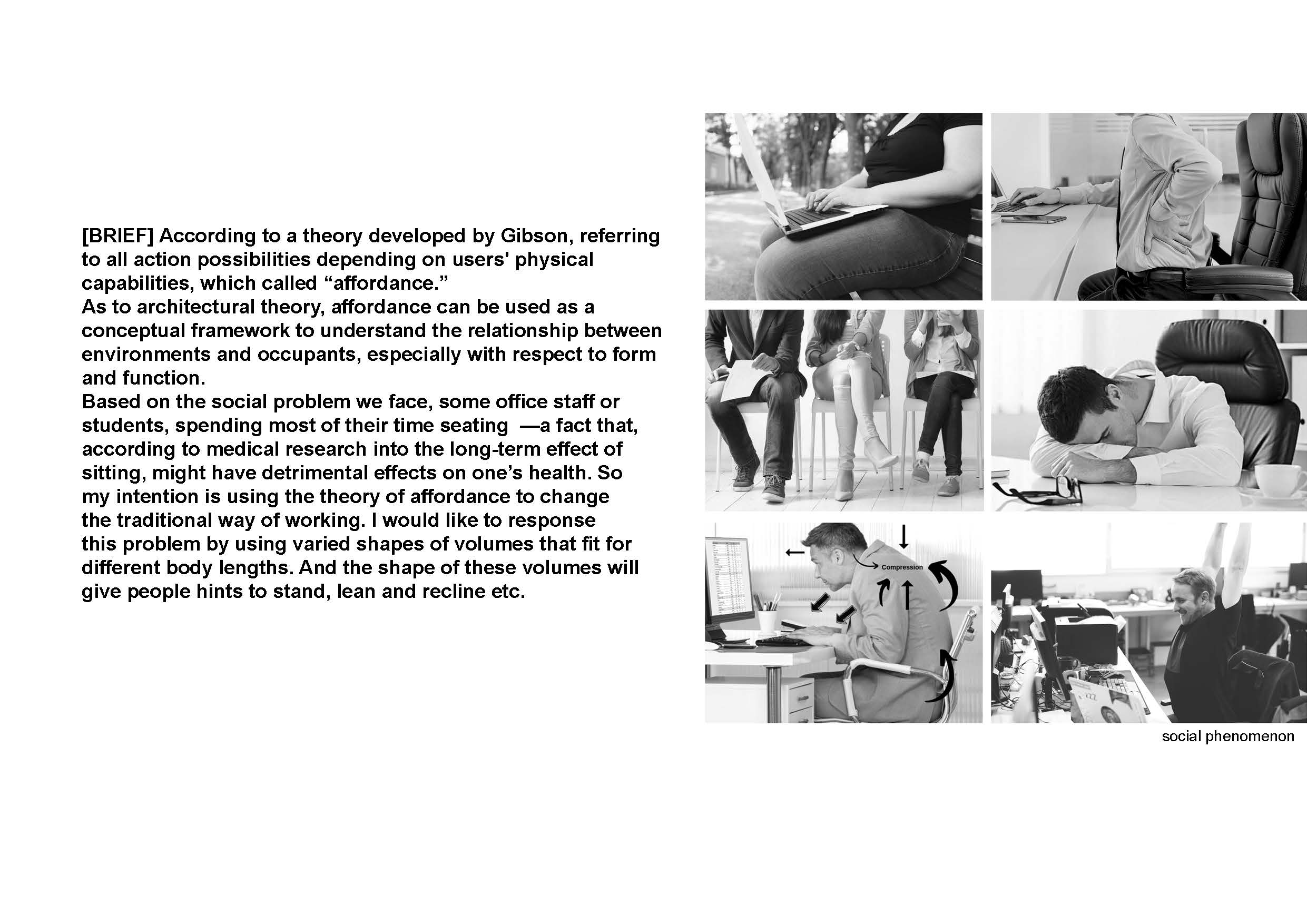 [BRIEF] According to a theory developed by Gibson, referring to all action possibilities depending on users' physical capabilities, which called “affordance.”
As to architectural theory, affordance can be used as a conceptual framework to understand the relationship between environments and occupants, especially with respect to form and function.
Based on the social problem we face, some office staff or students, spending most of their time seating —a fact that, according to medical research into the long-term effect of sitting, might have detrimental effects on one’s health. So my intention is using the theory of affordance to change the traditional way of working. I would like to response this problem by using varied shapes of volumes that fit for different body lengths. And the shape of these volumes will give people hints to stand, lean and recline etc.

Compression

social phenomenon